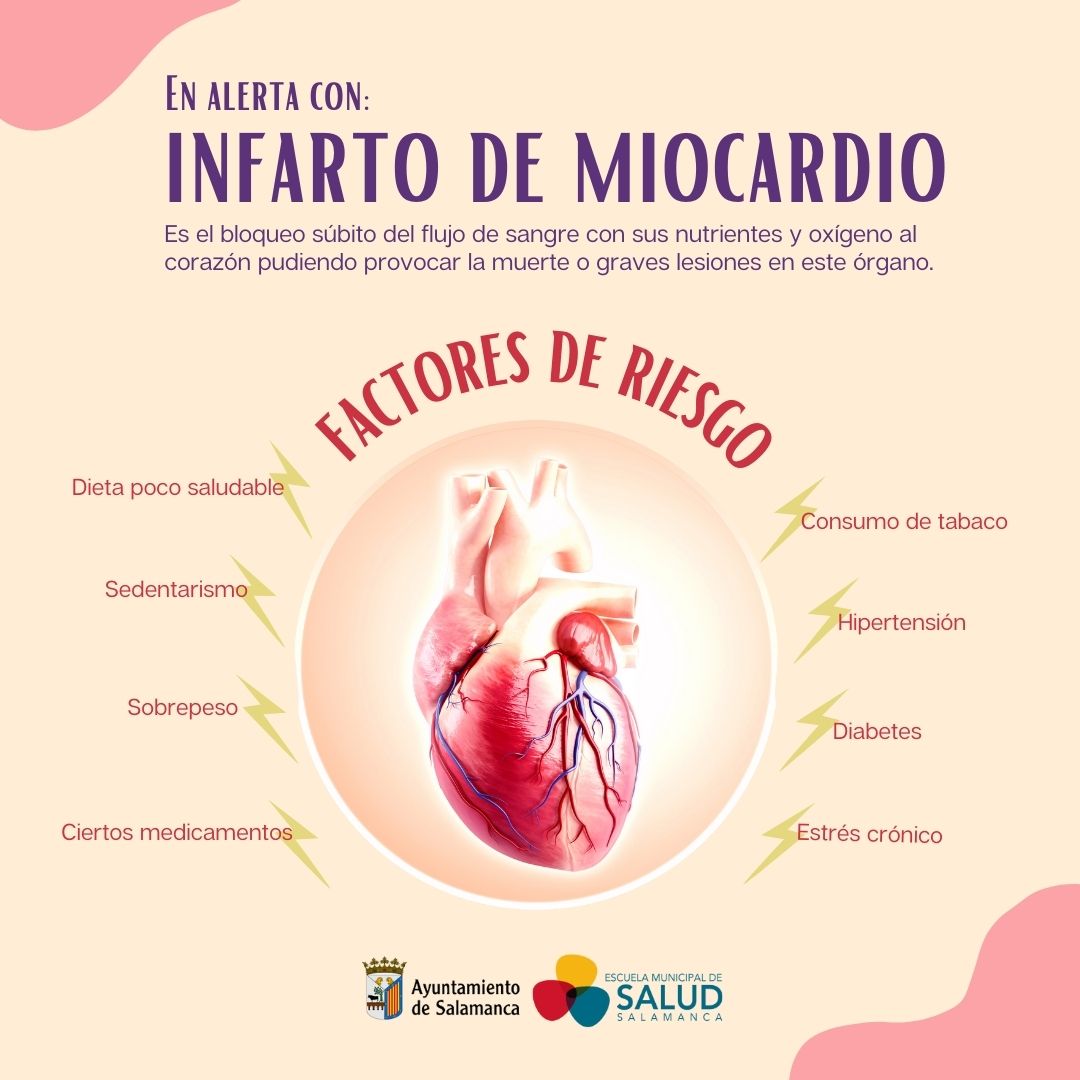 En alerta con:
INFARTO DE MIOCARDIO

Es el bloqueo súbito del flujo de sangre con sus nutrientes y oxígeno al corazón pudiendo provocar la muerte o graves lesiones en este órgano.

FACTORES DE RIESGO

Dieta poco saludable

Sedentarismo

Sobrepeso

Ciertos medicamentos

Consumo de tabaco

Hipertensión

Diabetes

Estrés crónico

Ayuntamiento de Salamanca

ESCUELA MUNICIPAL DE SALUD SALAMANCA